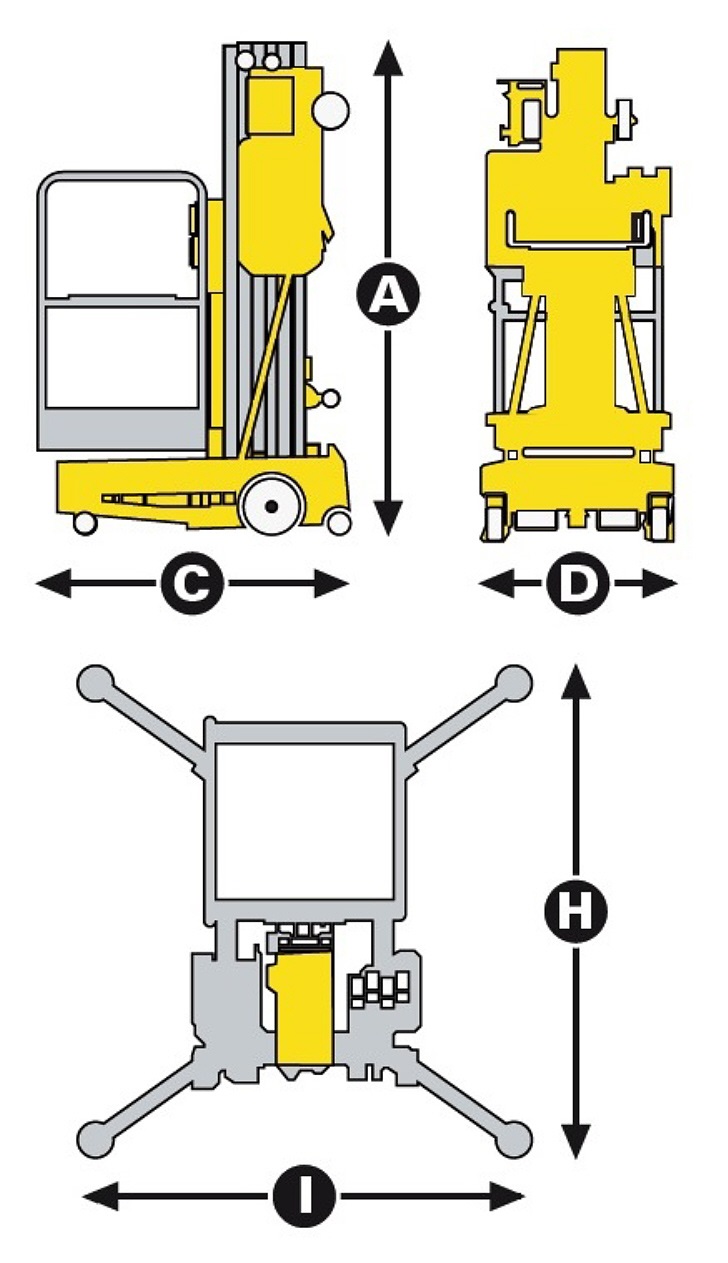 A
C
D
H
I